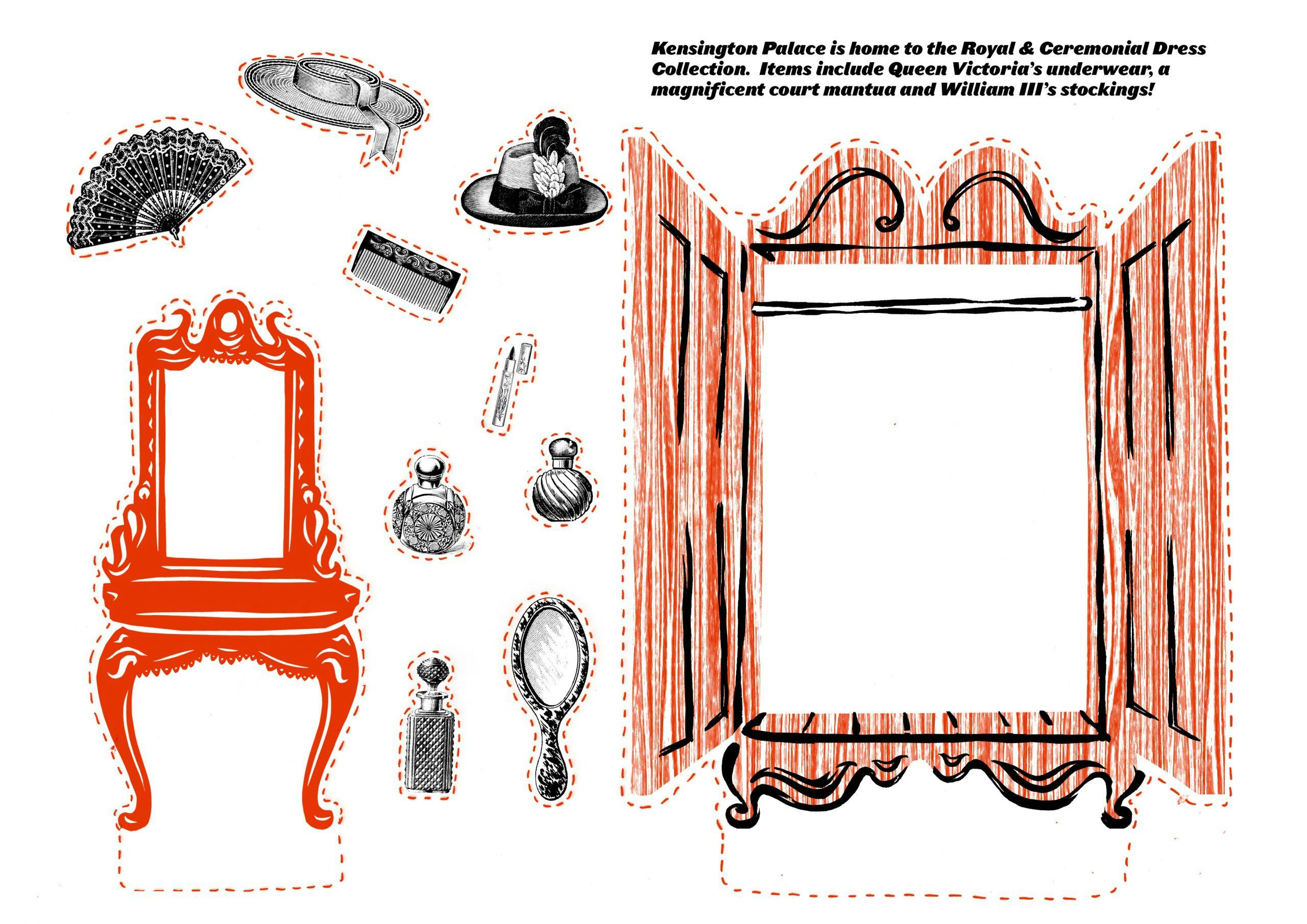 Kensington Palace is home to the Royal & Ceremonial Dress Collection. Items include Queen Victoria's underwear, a magnificent court mantua and William III's stockings!